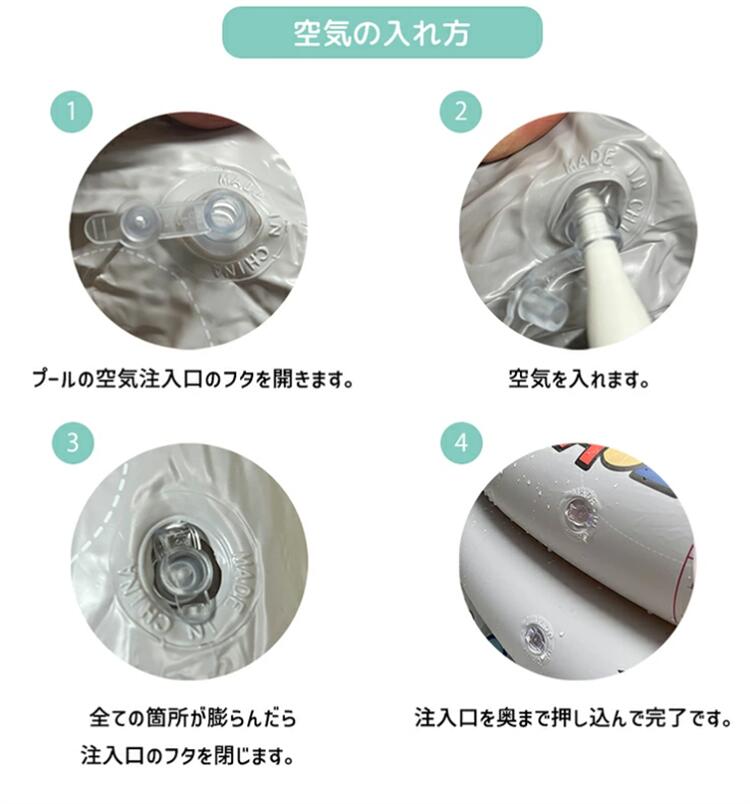 空気の入れ方

1

MADE IN CHINA

プールの空気注入口のフタを開きます。

2

MADE IN CHINA

空気を入れます。

3

MADE IN CHINA

全ての箇所が膨らんだら
注入口のフタを閉じます。

4

注入口を奥まで押し込んで完了です。