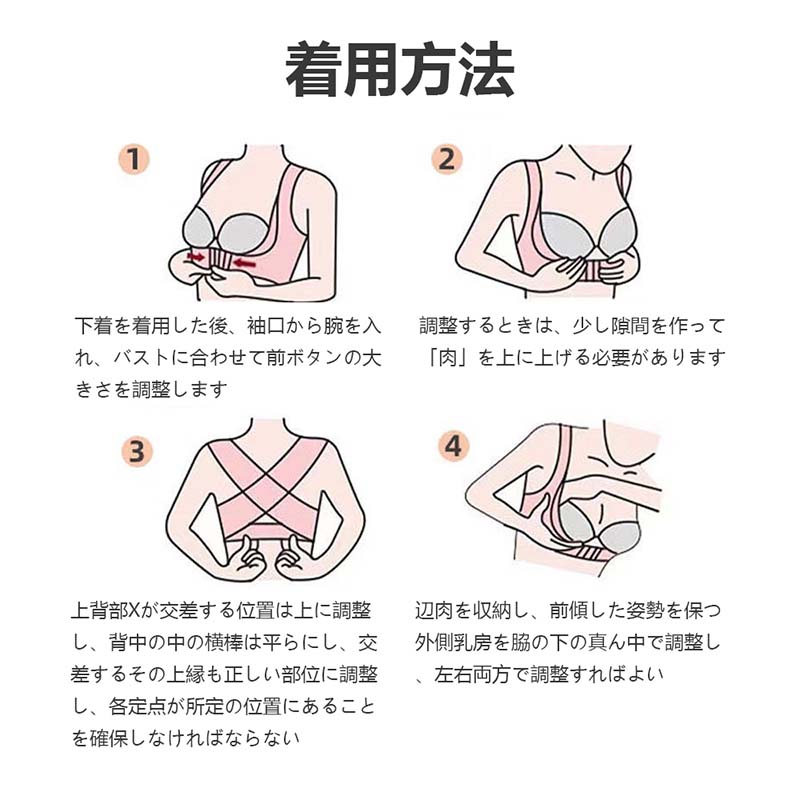 着用方法

1

下着を着用した後、袖口から腕を入れ、バストに合わせて前ボタンの大きさを調整します

2

調整するときは、少し隙間を作って「肉」を上に上げる必要があります

3

上背部Xが交差する位置は上に調整し、背中の中の横棒は平らにし、交差するその上縁も正しい部位に調整し、各定点が所定の位置にあることを確保しなければならない

4

辺肉を収納し、前傾した姿勢を保つ外側乳房を脇の下の真ん中で調整し、左右両方で調整すればよい